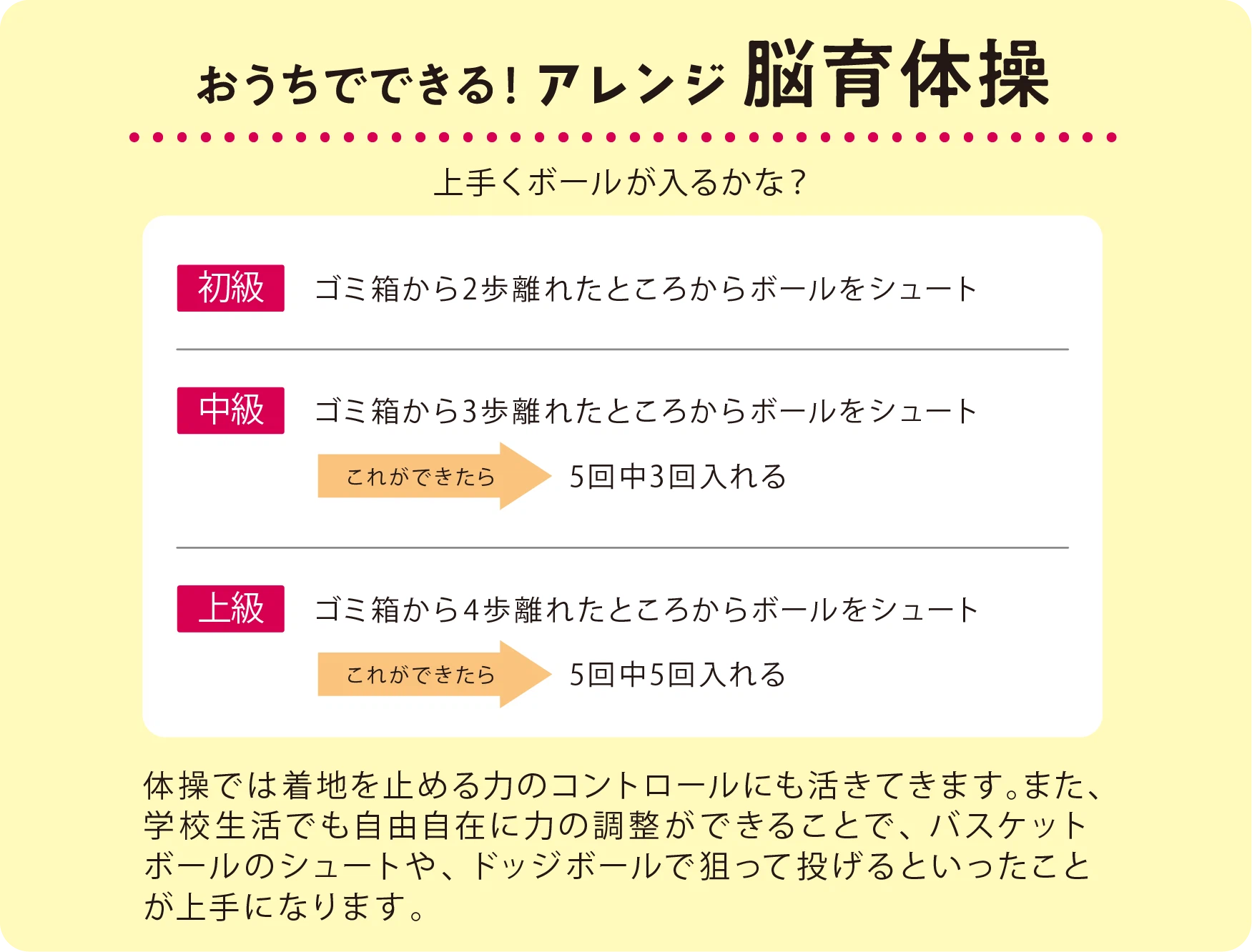 おうちでできる!アレンジ脳育体操

上手くボールが入るかな?

初級 ゴミ箱から2歩離れたところからボールをシュート

中級 ゴミ箱から3歩離れたところからボールをシュート

これができたら 5回中3回入れる

上級 ゴミ箱から4歩離れたところからボールをシュート

これができたら 5回中5回入れる

体操では着地を止める力のコントロールにも活きてきます。また、学校生活でも自由自在に力の調整ができることで、バスケットボールのシュートや、ドッジボールで狙って投げるといったことが上手になります。