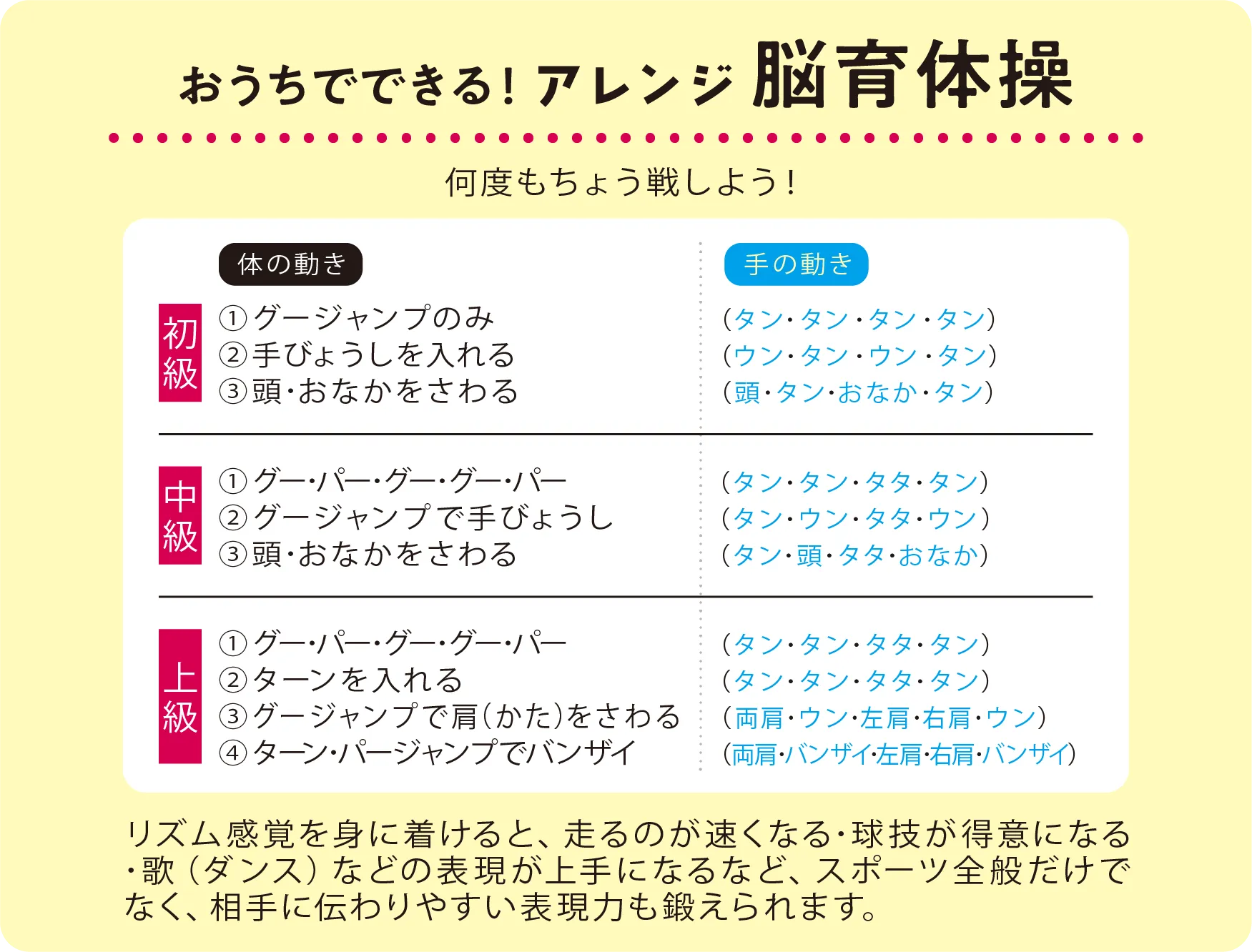 おうちでできる!アレンジ脳育体操

何度もちょう戦しよう!

体の動き

初級
①グージャンプのみ
②手びょうしを入れる
③頭・おなかをさわる

中級
①グー・パー・グー・グー・パー
②グージャンプで手びょうし
③頭・おなかをさわる

上級
①グー・パー・グー・グー・パー
②ターンを入れる
③グージャンプで肩(かた)をさわる
④ターン・パージャンプでバンザイ

手の動き

(タン・タン・タン・タン)
(ウン・タン・ウン・タン)
(頭・タン・おなか・タン)

(タン・タン・タタ・タン)
(タン・ウン・タタ・ウン)
(タン・頭・タタ・おなか)

(タン・タン・タタ・タン)
(タン・タン・タタ・タン)
(両肩・ウン・左肩・右肩・ウン)
(両肩・バンザイ・左肩・右肩・バンザイ)

リズム感覚を身に着けると、走るのが速くなる・球技が得意になる・歌(ダンス)などの表現が上手になるなど、スポーツ全般だけでなく、相手に伝わりやすい表現力も鍛えられます。